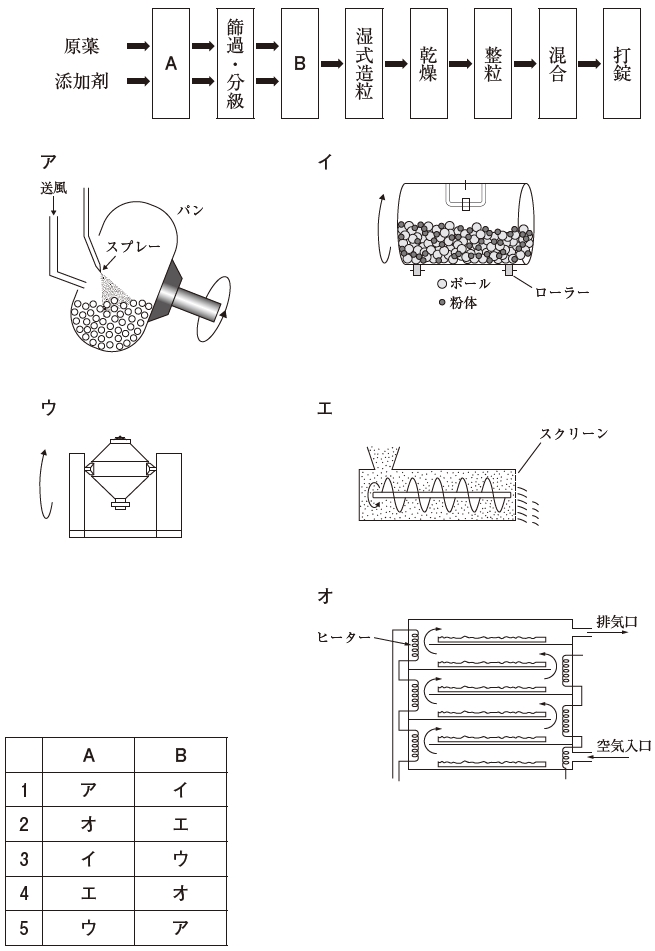 原薬
添加剤
A
篩過・分級
B
湿式造粒
乾燥
整粒
混合
打錠

ア
送風
パン
スプレー

イ
ボール
粉体
ローラー

ウ

エ
スクリーン

オ
ヒーター
排気口
空気入口

| | A | B |
|---|---|---|
| 1 | ア | イ |
| 2 | オ | エ |
| 3 | イ | ウ |
| 4 | エ | オ |
| 5 | ウ | ア |